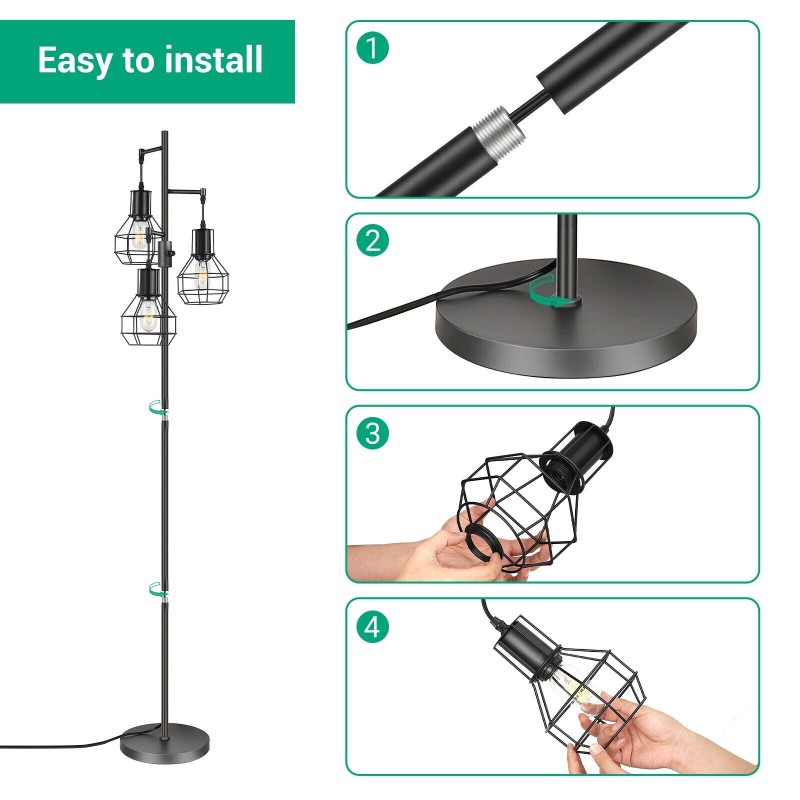 Easy to install

1

2

3

4